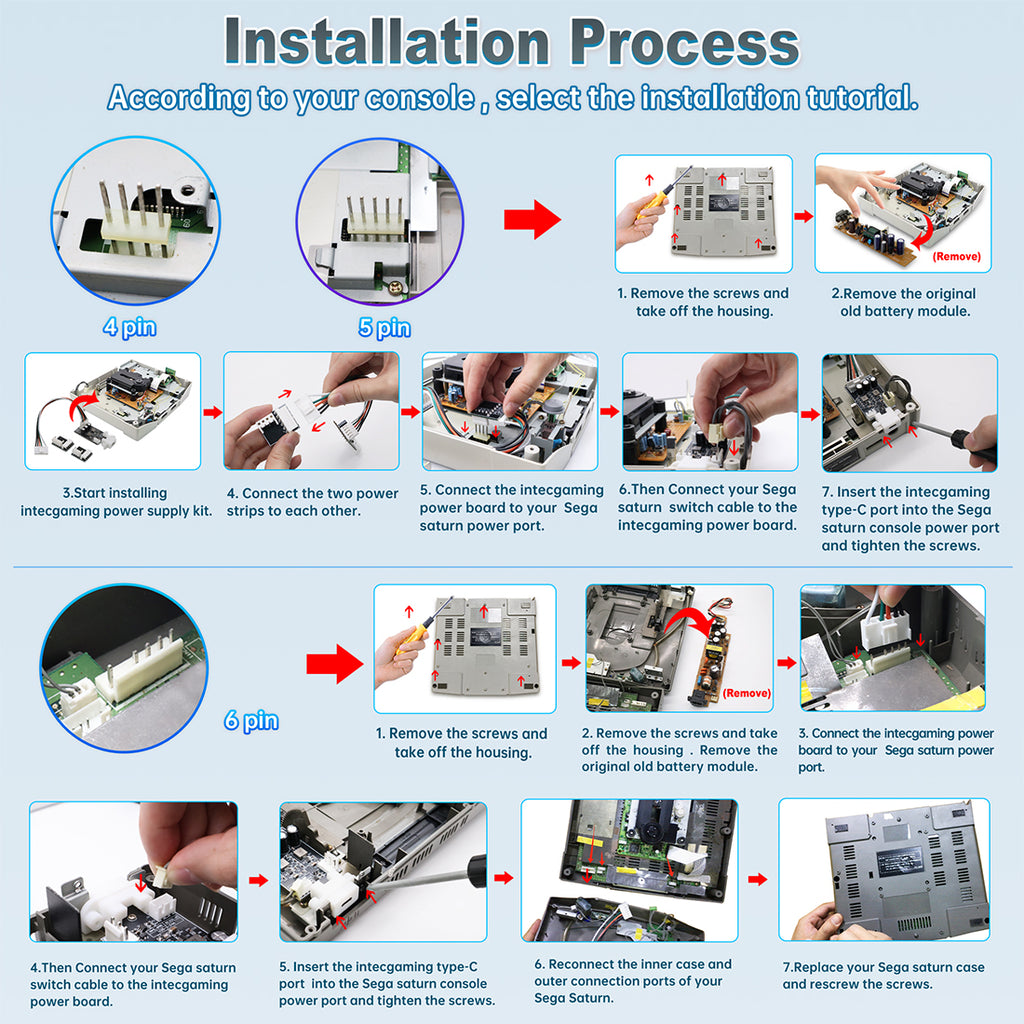 Installation Process

According to your console , select the installation tutorial.

4 pin

5 pin

(Remove)

1. Remove the screws and take off the housing.

2.Remove the original old battery module.

3.Start installing intecgaming power supply kit.

4. Connect the two power strips to each other.

5. Connect the intecgaming power board to your Sega saturn power port.

6.Then Connect your Sega saturn switch cable to the intecgaming power board.

7. Insert the intecgaming type-C port into the Sega saturn console power port and tighten the screws.

6 pin

(Remove)

1. Remove the screws and take off the housing.

2. Remove the screws and take off the housing . Remove the original old battery module.

3. Connect the intecgaming power board to your Sega saturn power port.

4.Then Connect your Sega saturn switch cable to the intecgaming power board.

5. Insert the intecgaming type-C port into the Sega saturn console power port and tighten the screws.

6. Reconnect the inner case and outer connection ports of your Sega Saturn.

7.Replace your Sega saturn case and rescrew the screws.