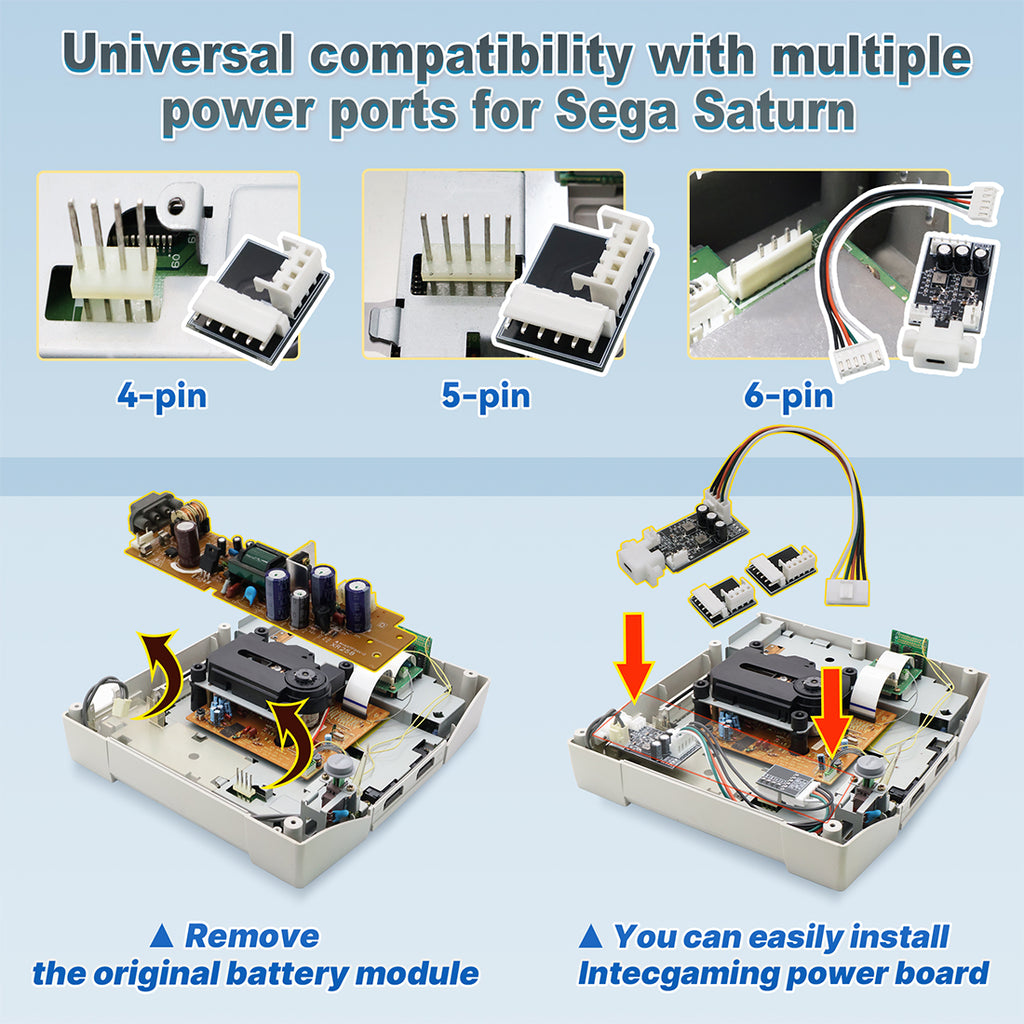 Universal compatibility with multiple power ports for Sega Saturn

4-pin

5-pin

6-pin

▲ Remove the original battery module

▲ You can easily install Intecgaming power board